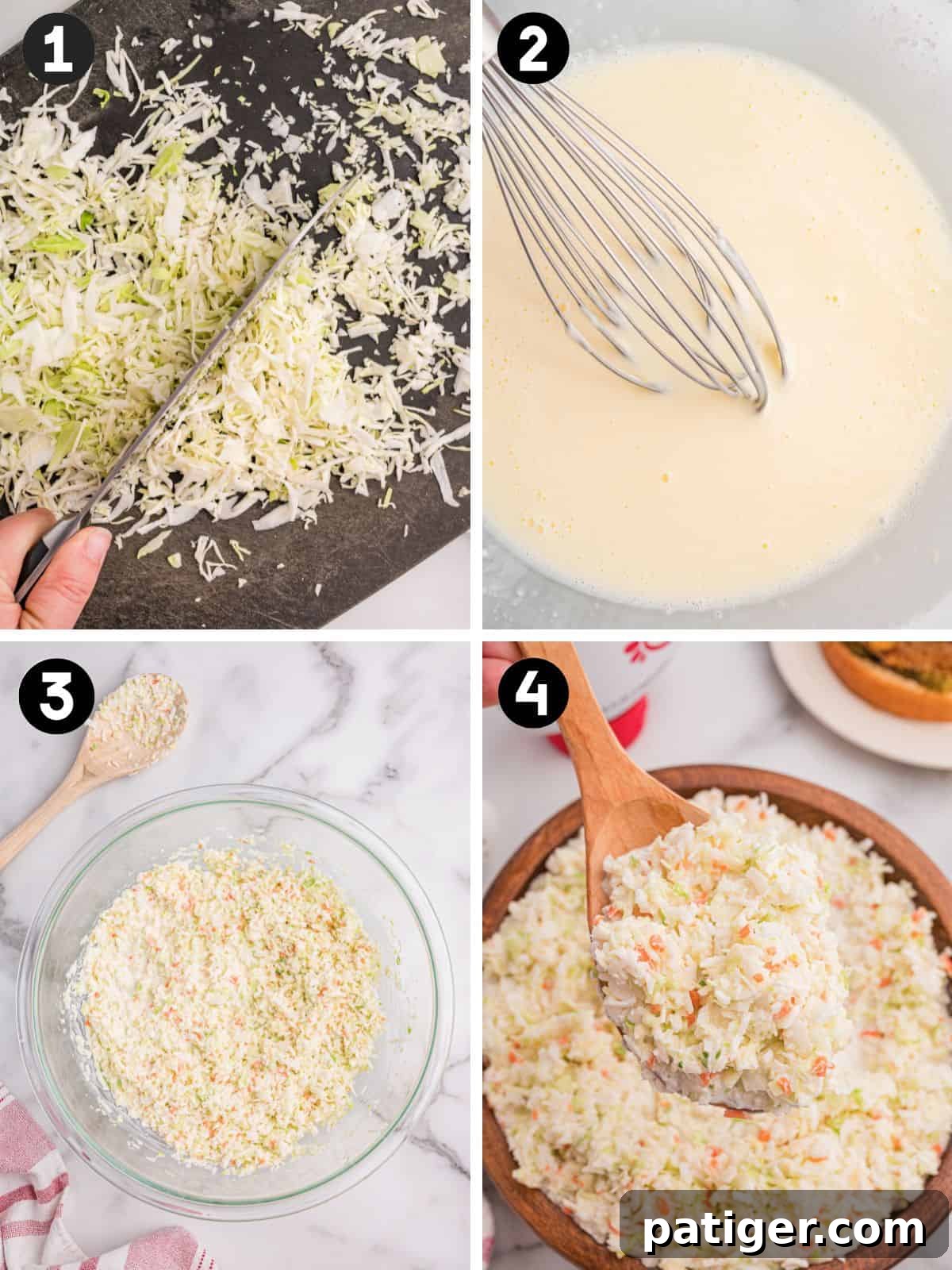 1

2

3

4

patiger.com