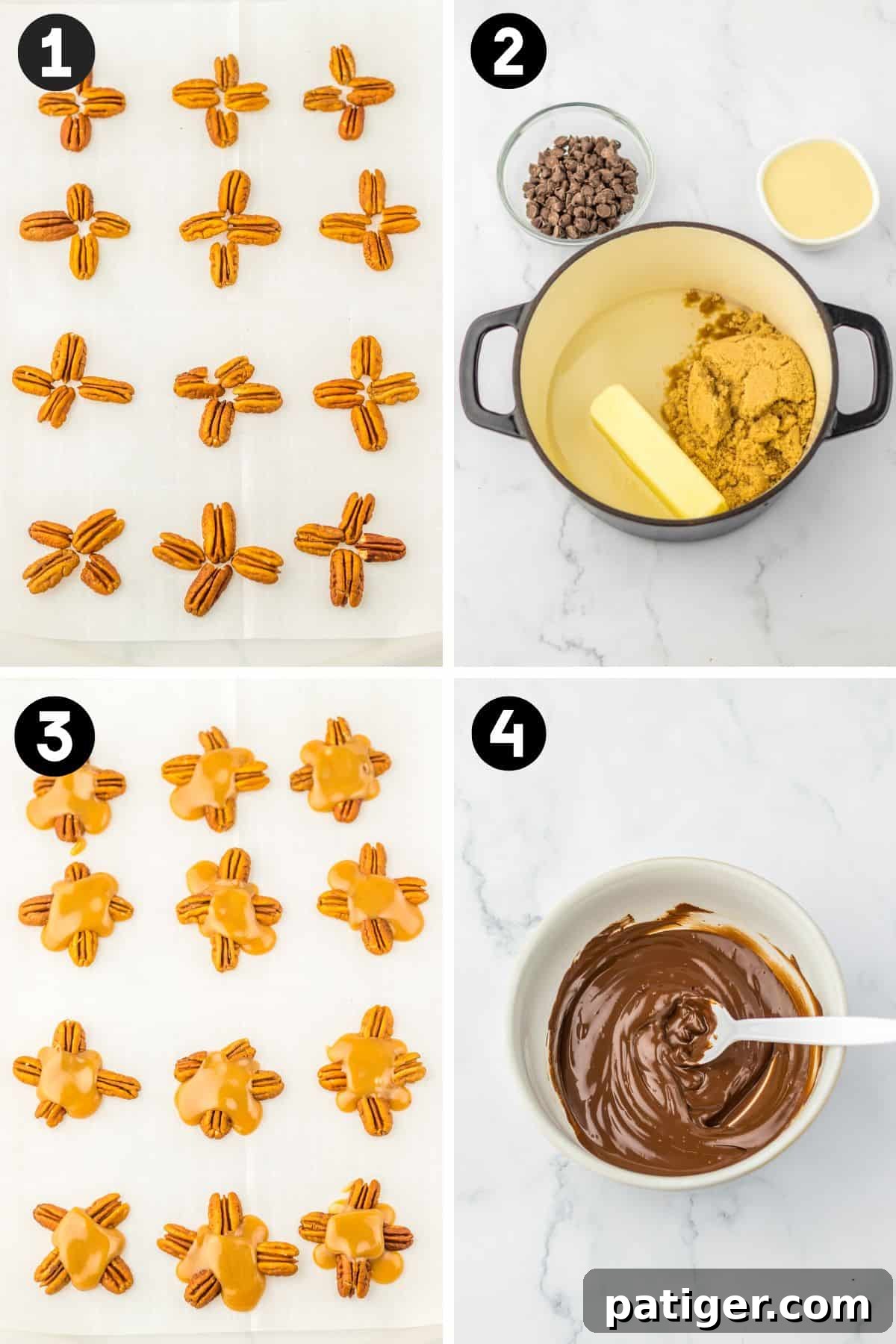 1

2

3

4

patiger.com