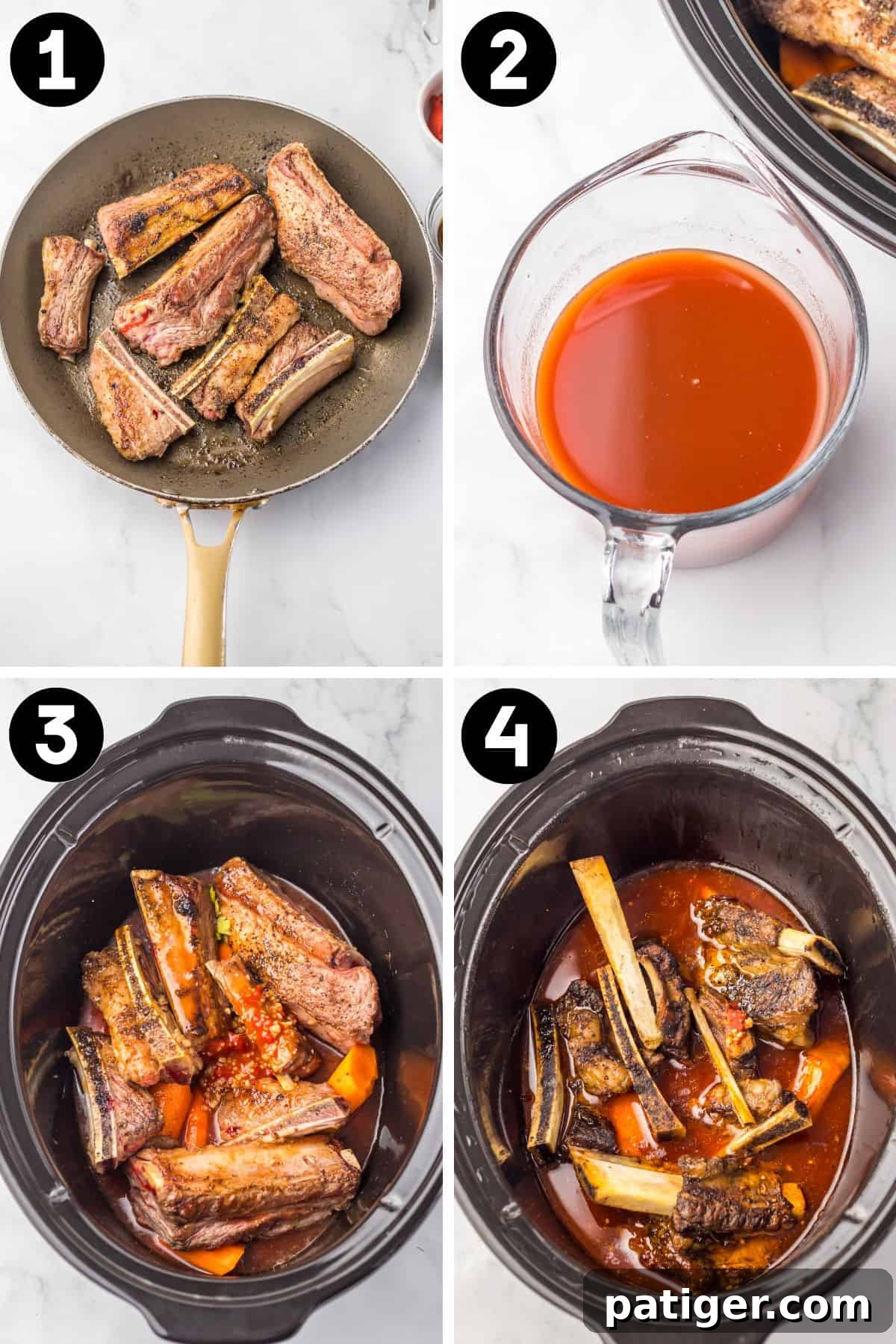 1

2

3

4

patiger.com