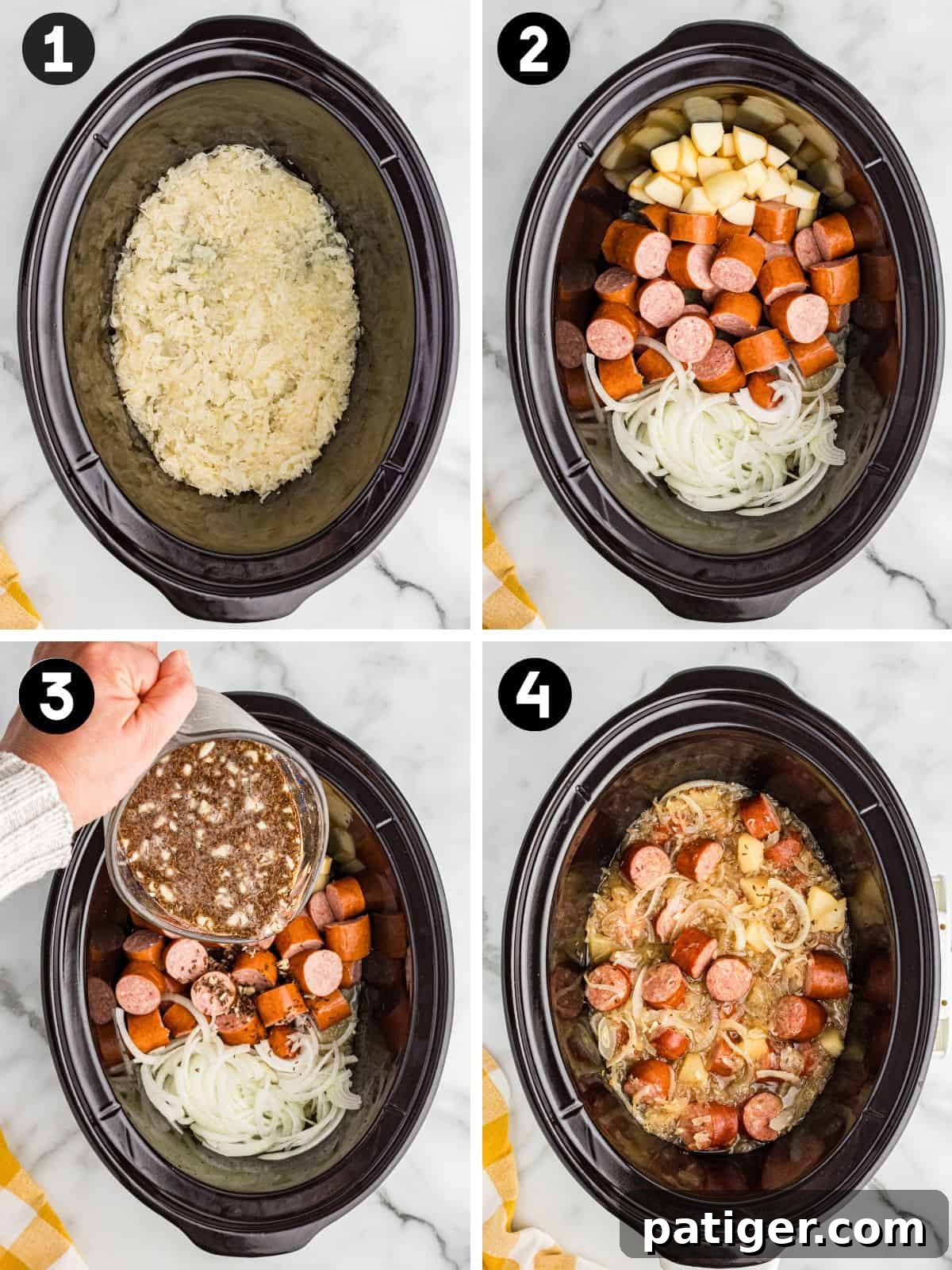 1
2
3
4
patiger.com