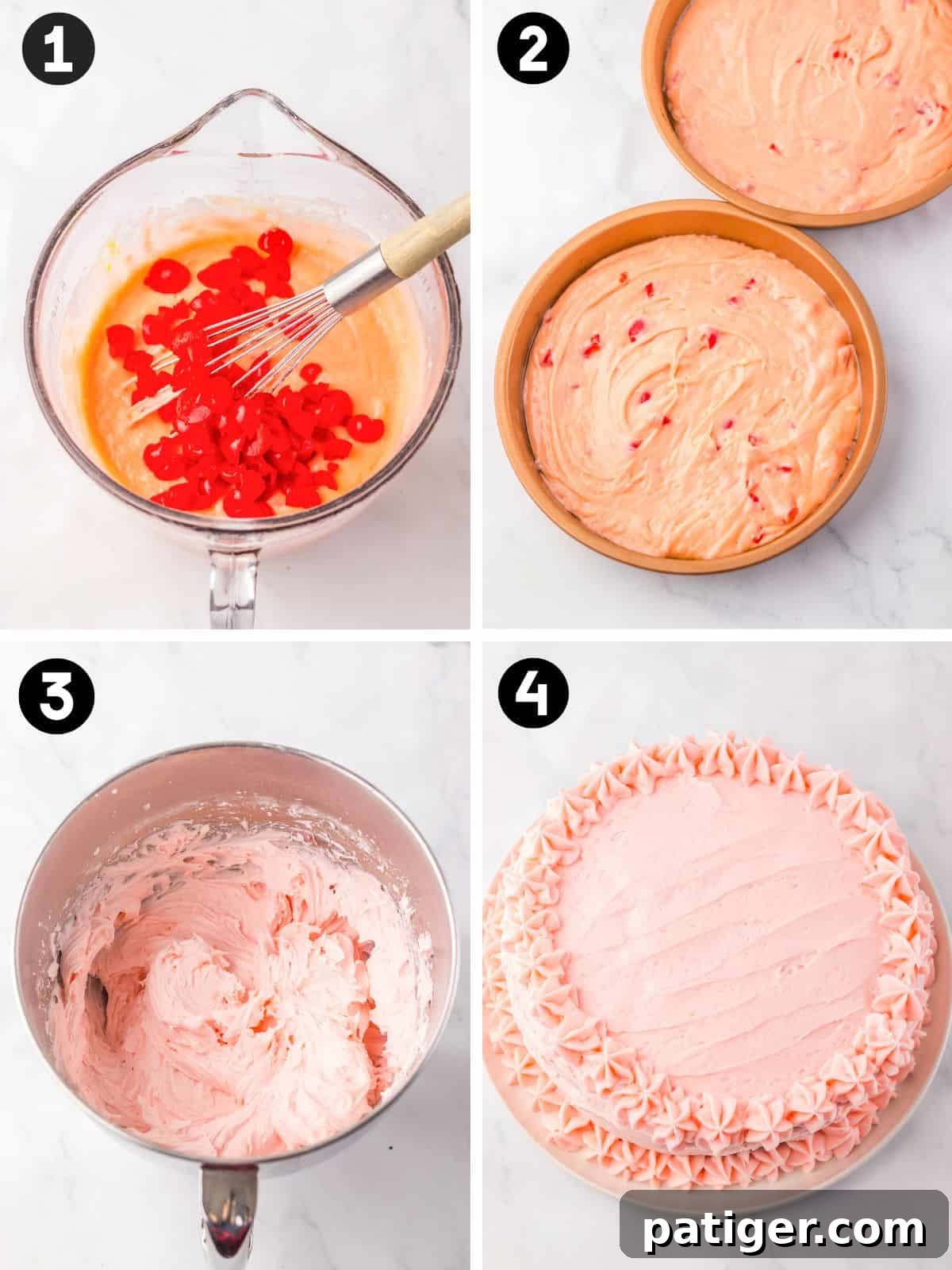 1
2
3
4
patiger.com