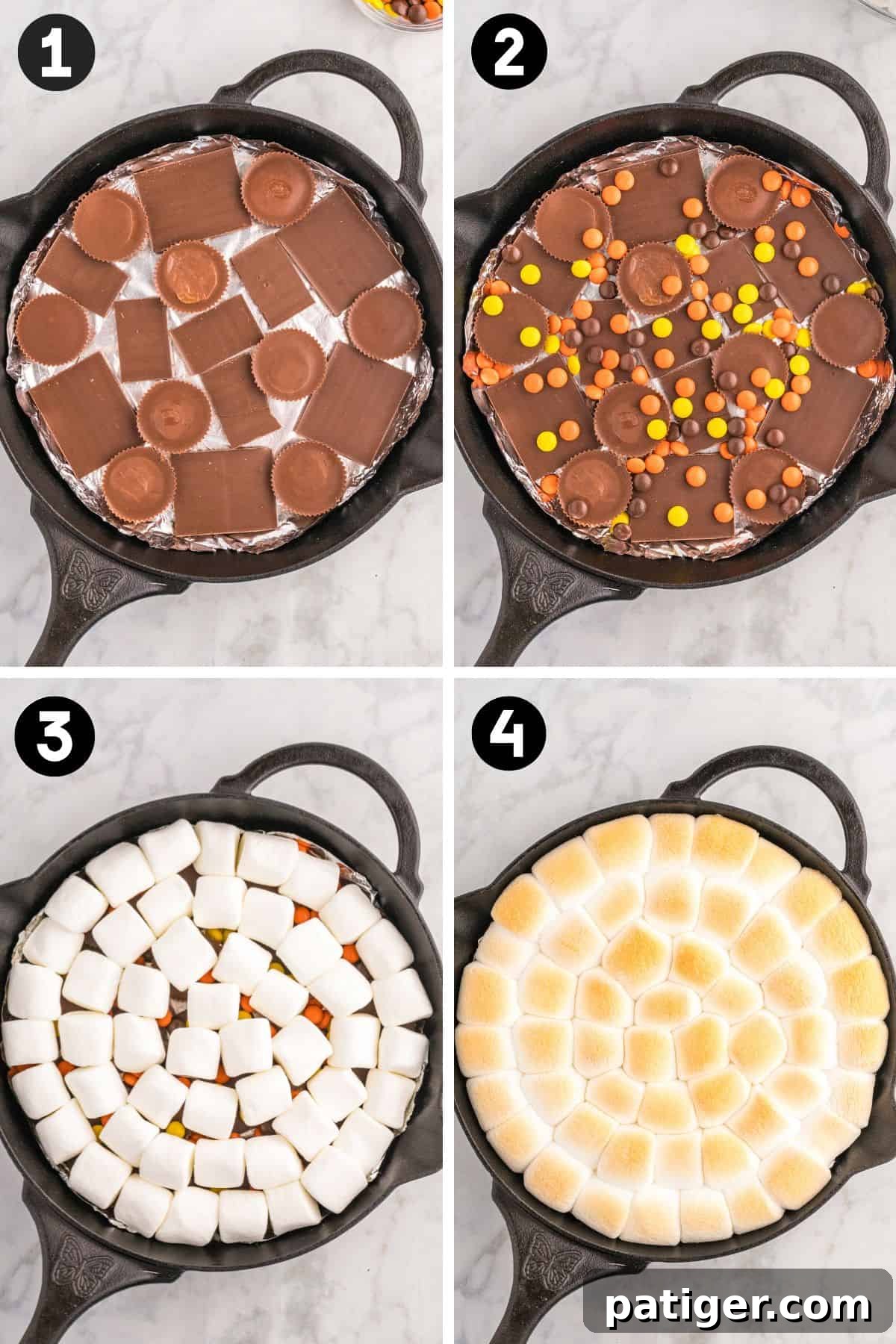 1

2

3

4

patiger.com