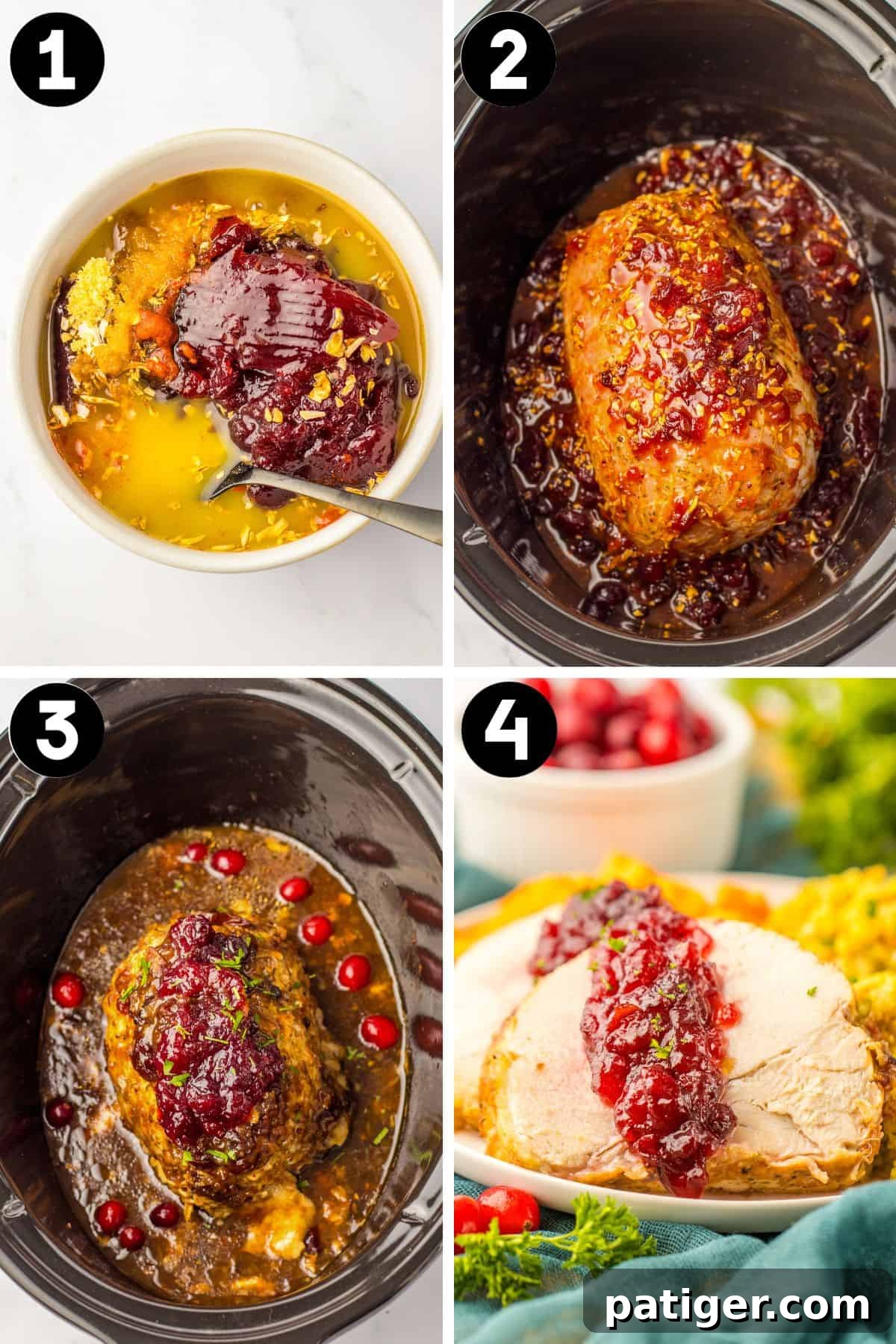 1

2

3

4

patiger.com